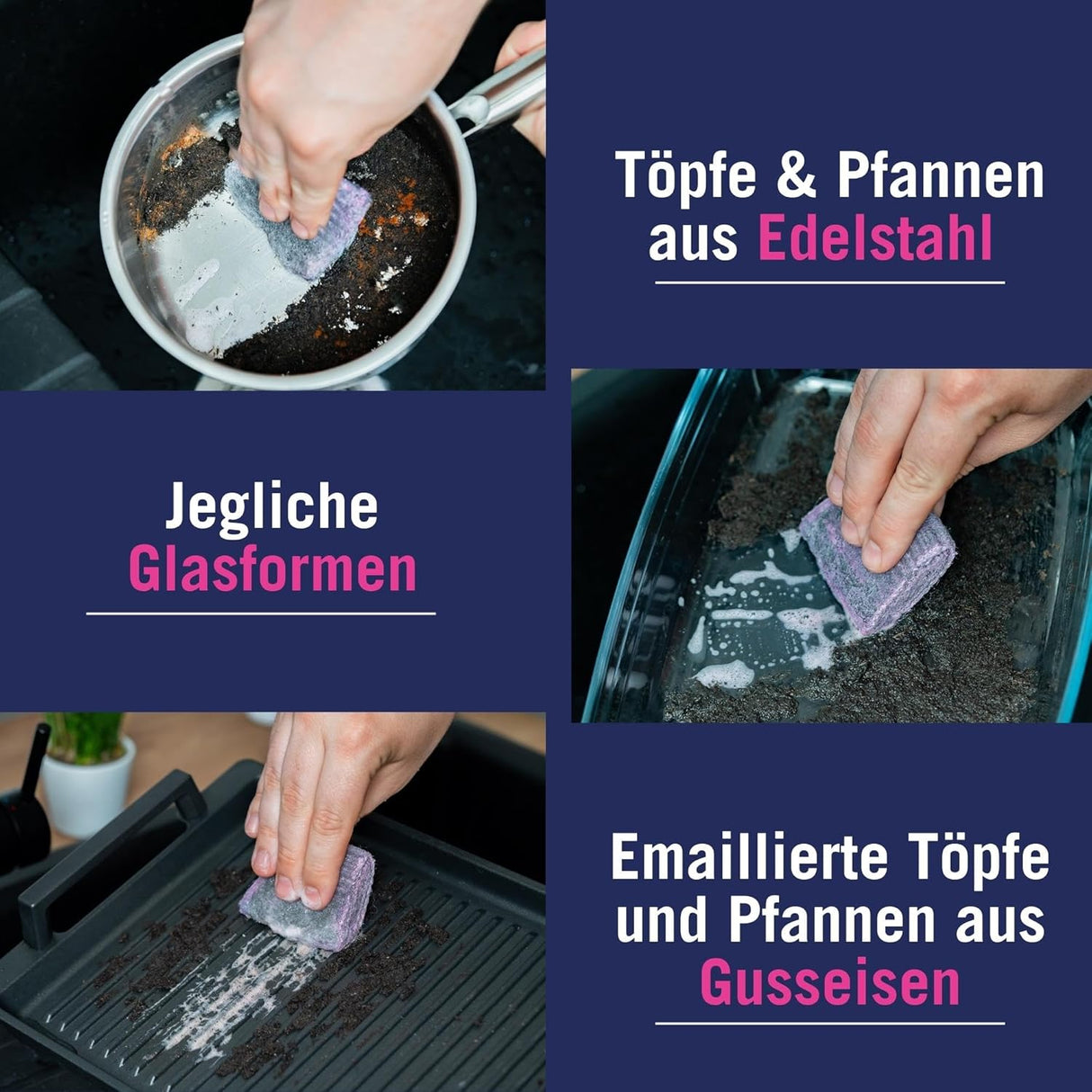 Töpfe & Pfannen aus Edelstahl

Jegliche Glasformen

Emaillierte Töpfe und Pfannen aus Gusseisen