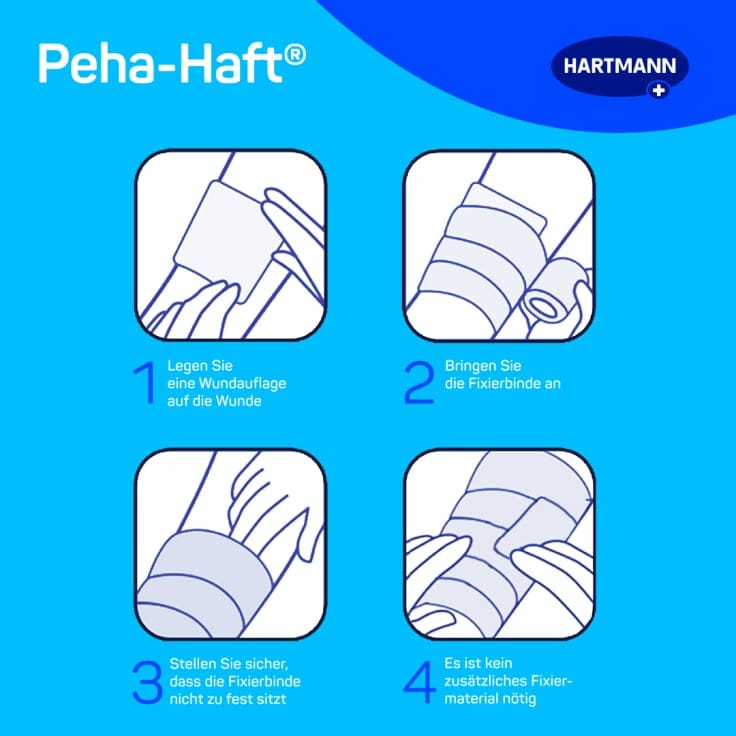 Peha-Haft®

HARTMANN

1 Legen Sie eine Wundauflage auf die Wunde

2 Bringen Sie die Fixierbinde an

3 Stellen Sie sicher, dass die Fixierbinde nicht zu fest sitzt

4 Es ist kein zusätzliches Fixiermaterial nötig