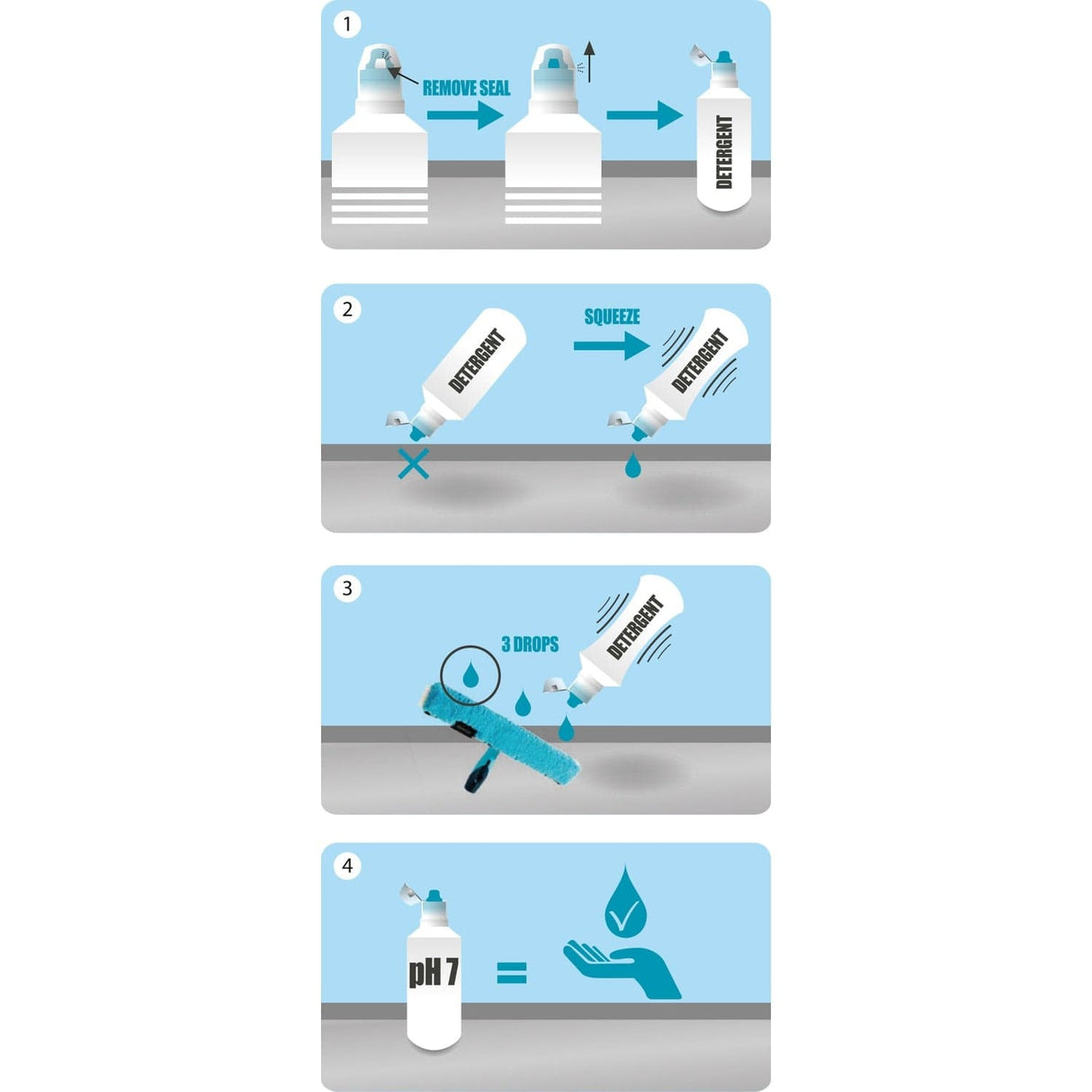 1

REMOVE SEAL

DETERGENT

2

DETERGENT

SQUEEZE

DETERGENT

3

3 DROPS

DETERGENT

4

pH 7 =