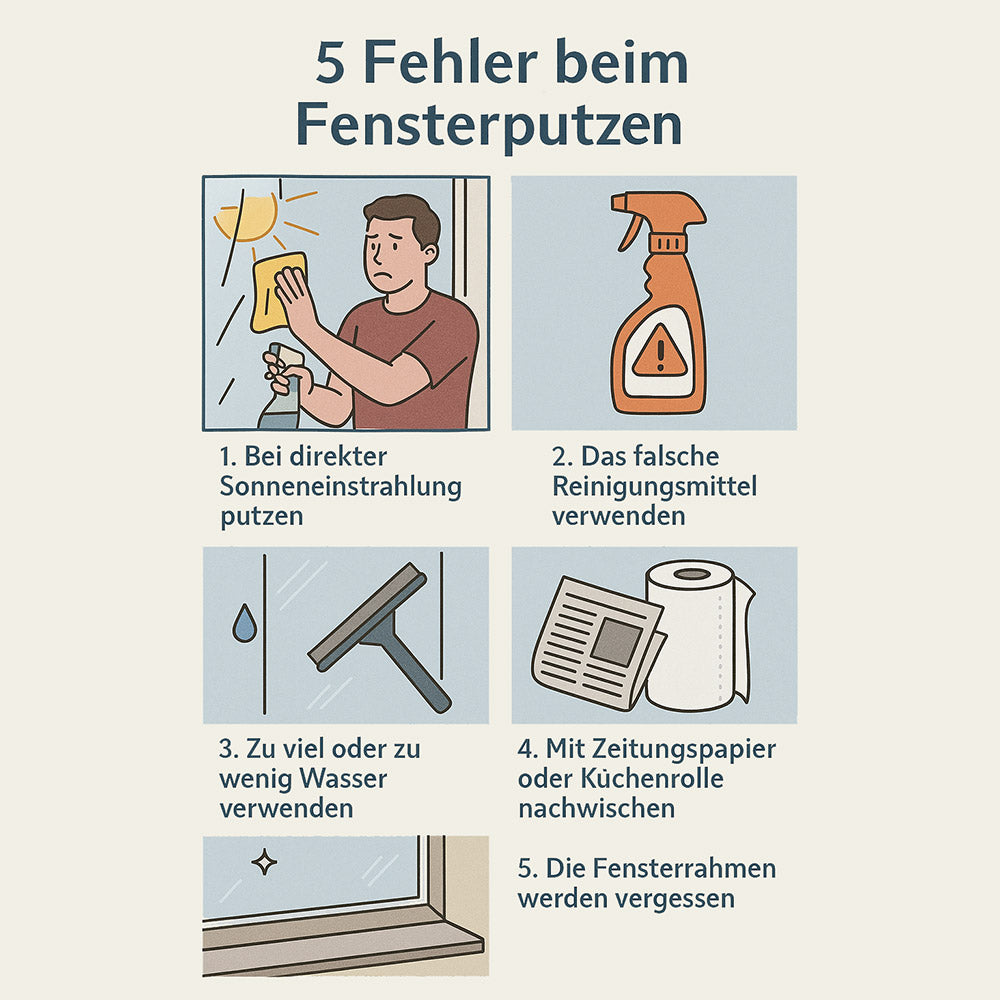 5 Fehler beim Fensterputzen

1. Bei direkter Sonneneinstrahlung putzen

2. Das falsche Reinigungsmittel verwenden

3. Zu viel oder zu wenig Wasser verwenden

4. Mit Zeitungspapier oder Küchenrolle nachwischen

5. Die Fensterrahmen werden vergessen