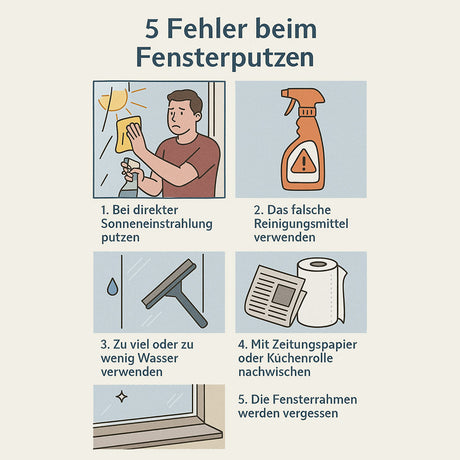 5 Fehler beim Fensterputzen

1. Bei direkter Sonneneinstrahlung putzen

2. Das falsche Reinigungsmittel verwenden

3. Zu viel oder zu wenig Wasser verwenden

4. Mit Zeitungspapier oder Küchenrolle nachwischen

5. Die Fensterrahmen werden vergessen